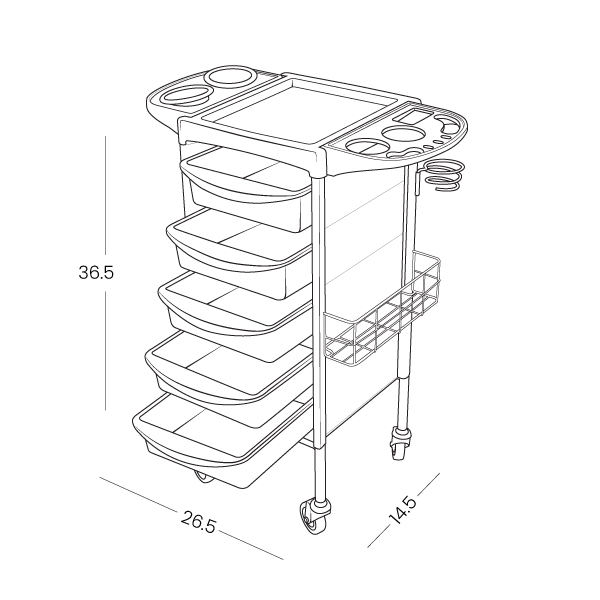 36.5

26.5

14.5